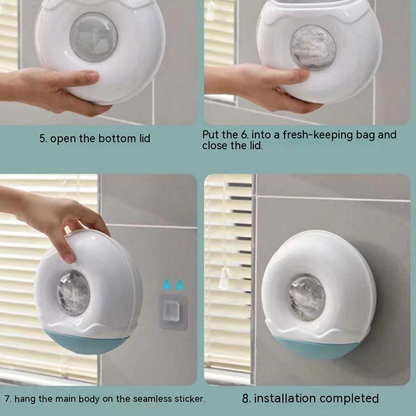 5. open the bottom lid

Put the 6. into a fresh-keeping bag and close the lid.

7. hang the main body on the seamless sticker.

8. installation completed