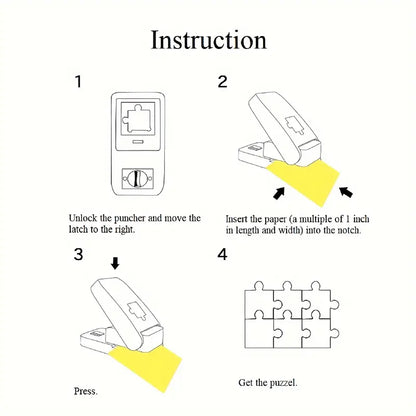 Instruction

1

Unlock the puncher and move the latch to the right.

2

Insert the paper (a multiple of 1 inch in length and width) into the notch.

3

Press.

4

Get the puzzel.