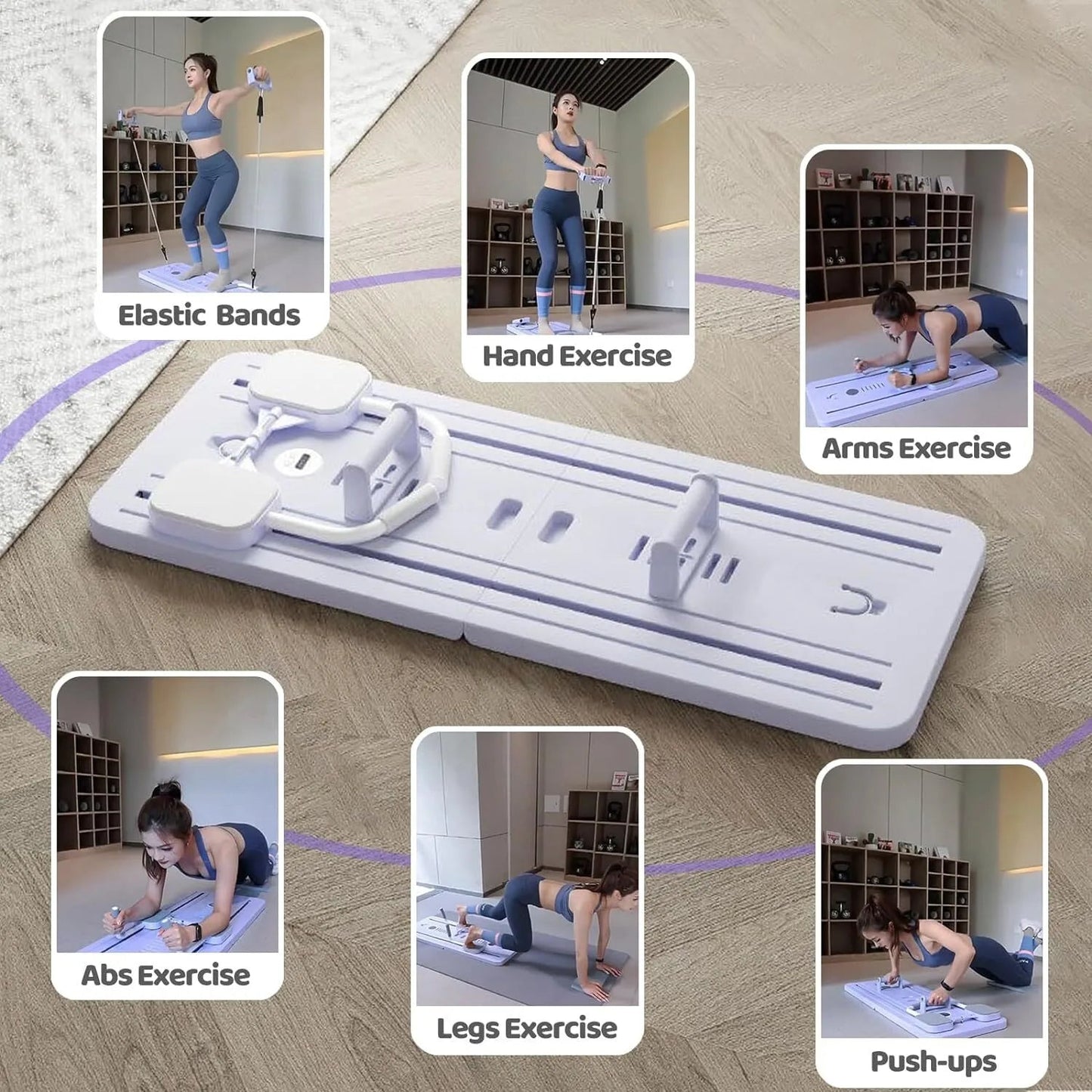 Elastic Bands

Hand Exercise

Arms Exercise

Abs Exercise

Legs Exercise

Push-ups