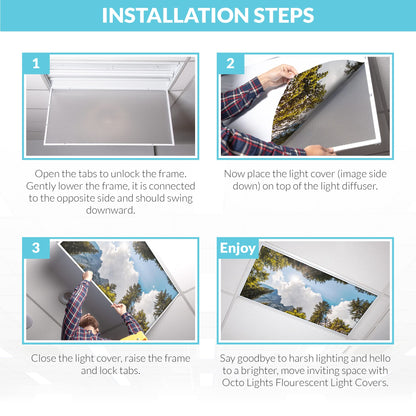 INSTALLATION STEPS

1

Open the tabs to unlock the frame. Gently lower the frame, it is connected to the opposite side and should swing downward.

2

Now place the light cover (image side down) on top of the light diffuser.

3

Close the light cover, raise the frame and lock tabs.

Enjoy

Say goodbye to harsh lighting and hello to a brighter, move inviting space with Octo Lights Flourescent Light Covers.