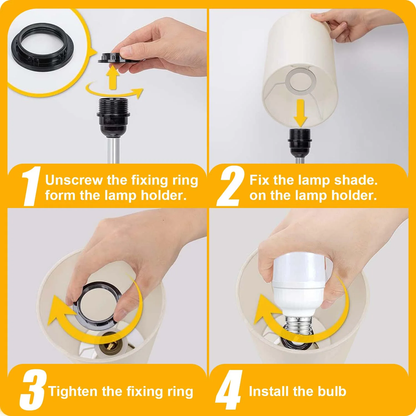 1 Unscrew the fixing ring form the lamp holder.

2 Fix the lamp shade. on the lamp holder.

3 Tighten the fixing ring

4 Install the bulb