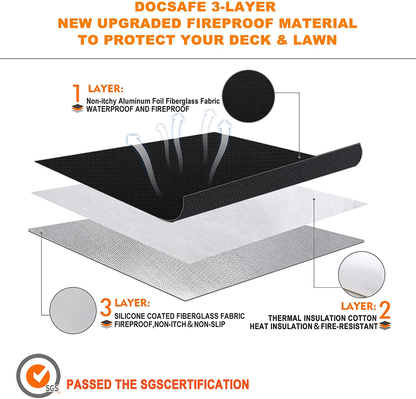 DOCSAFE 3-LAYER
NEW UPGRADED FIREPROOF MATERIAL
TO PROTECT YOUR DECK & LAWN

1 LAYER:
Non-itchy Aluminum Foil Fiberglass Fabric
WATERPROOF AND FIREPROOF

3 LAYER:
SILICONE COATED FIBERGLASS FABRIC
FIREPROOF,NON-ITCH & NON-SLIP

LAYER: 2
THERMAL INSULATION COTTON
HEAT INSULATION & FIRE-RESISTANT

SGS
PASSED THE SGSCERTIFICATION