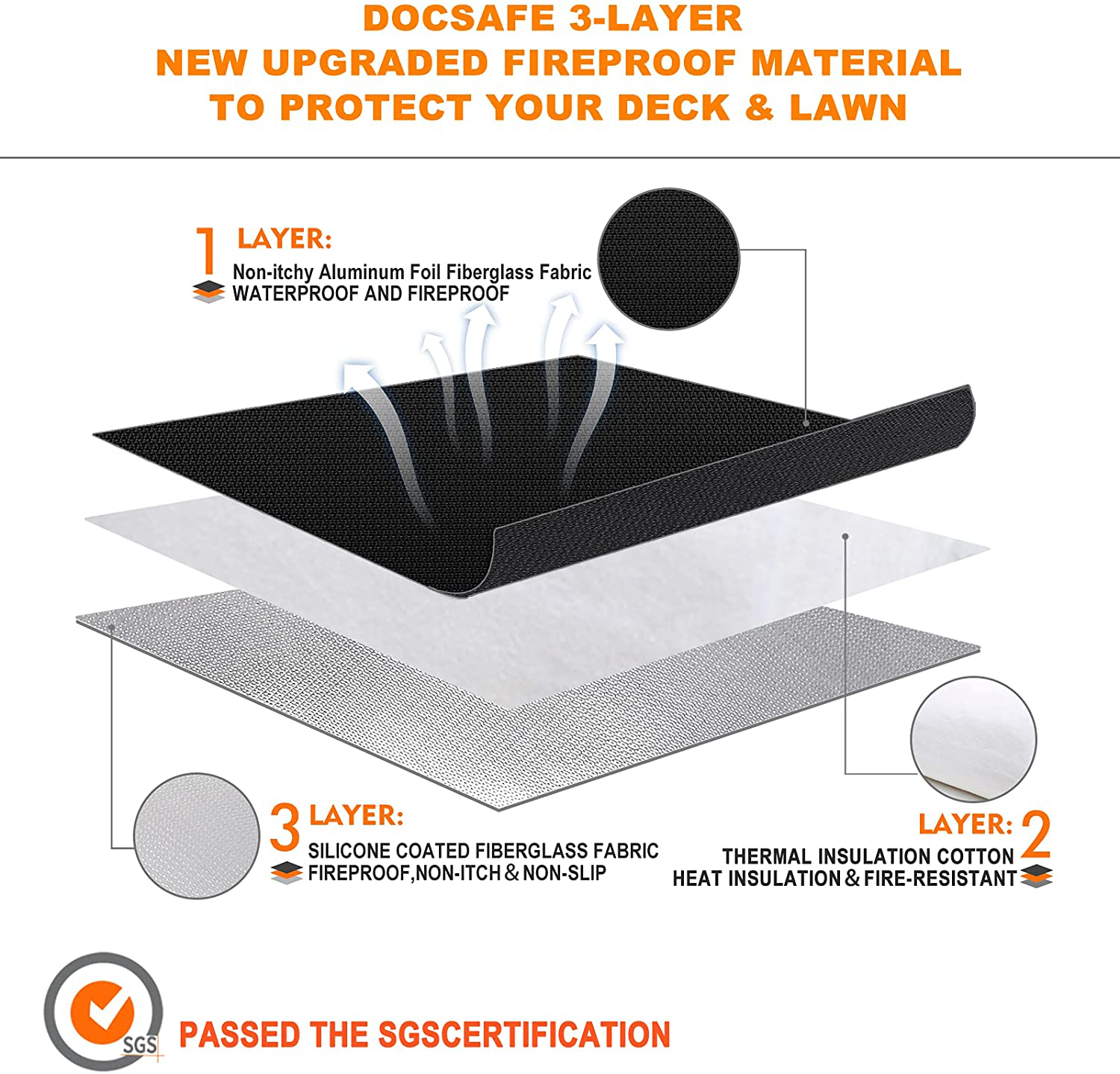 DOCSAFE 3-LAYER
NEW UPGRADED FIREPROOF MATERIAL
TO PROTECT YOUR DECK & LAWN

1 LAYER:
Non-itchy Aluminum Foil Fiberglass Fabric
WATERPROOF AND FIREPROOF

3 LAYER:
SILICONE COATED FIBERGLASS FABRIC
FIREPROOF,NON-ITCH & NON-SLIP

LAYER: 2
THERMAL INSULATION COTTON
HEAT INSULATION & FIRE-RESISTANT

SGS
PASSED THE SGSCERTIFICATION