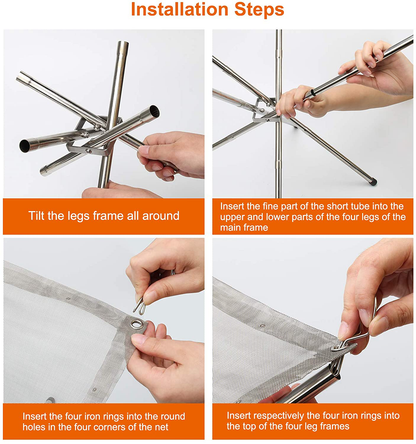 Installation Steps

Tilt the legs frame all around

Insert the fine part of the short tube into the upper and lower parts of the four legs of the main frame

Insert the four iron rings into the round holes in the four corners of the net

Insert respectively the four iron rings into the top of the four leg frames