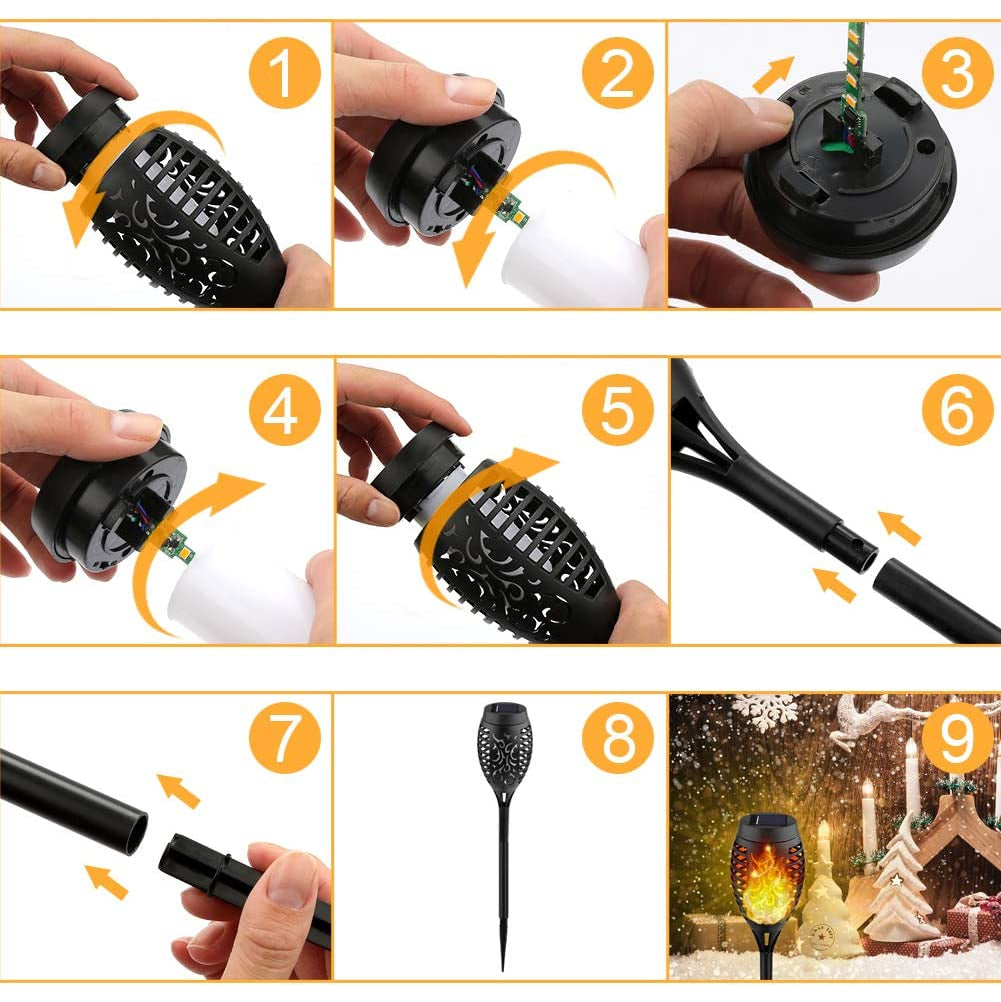 1
2
3
4
5
6
7
8
9