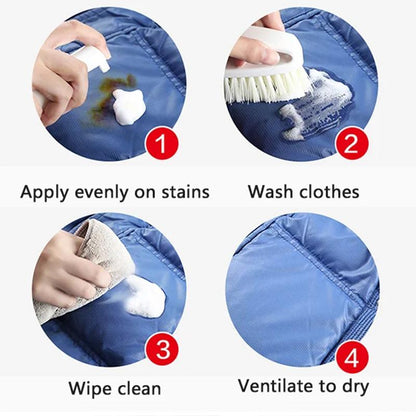 1

Apply evenly on stains

2

Wash clothes

3

Wipe clean

4

Ventilate to dry