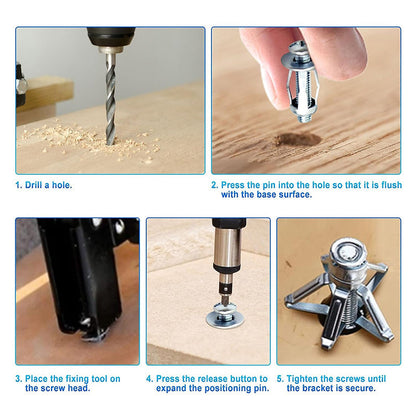 1. Drill a hole.

2. Press the pin into the hole so that it is flush with the base surface.

3. Place the fixing tool on the screw head.

4. Press the release button to expand the positioning pin.

5. Tighten the screws until the bracket is secure.