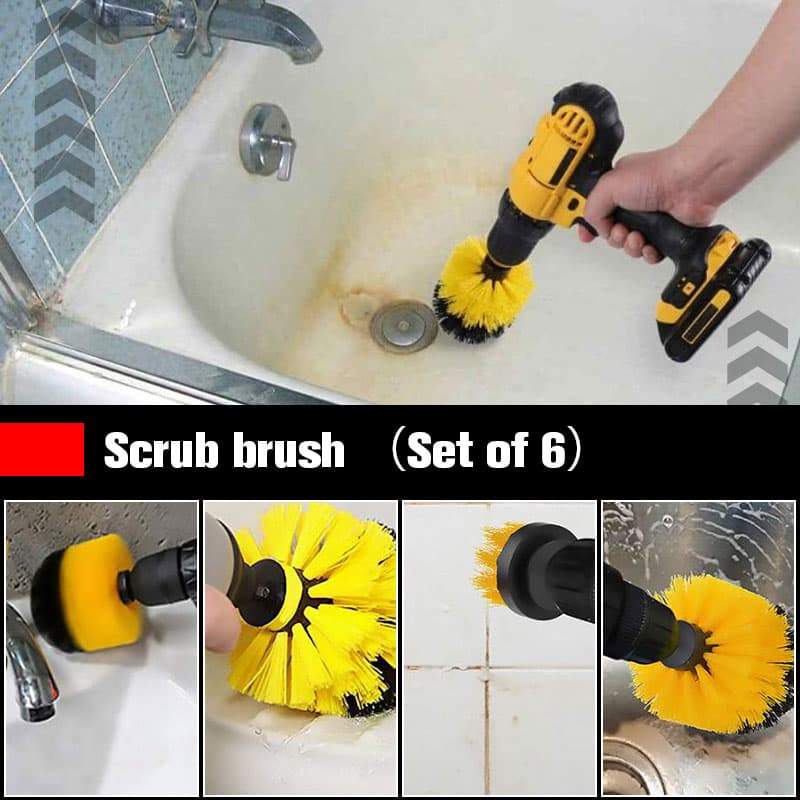 Scrub brush （Set of 6）