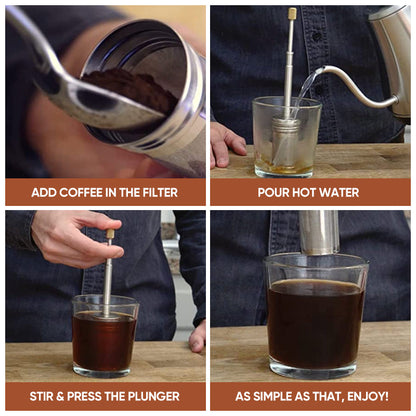 ADD COFFEE IN THE FILTER

POUR HOT WATER

STIR & PRESS THE PLUNGER

AS SIMPLE AS THAT, ENJOY!