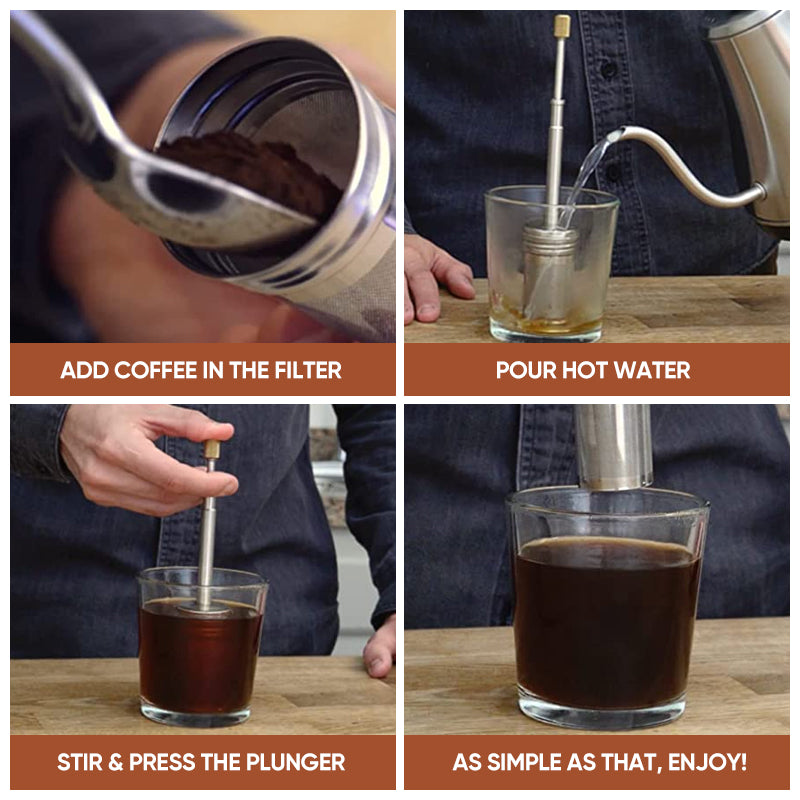 ADD COFFEE IN THE FILTER

POUR HOT WATER

STIR & PRESS THE PLUNGER

AS SIMPLE AS THAT, ENJOY!