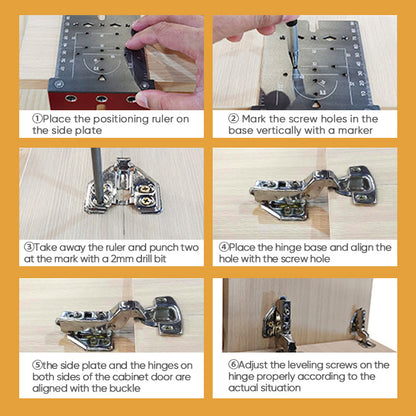 ①Place the positioning ruler on the side plate

② Mark the screw holes in the base vertically with a marker

③Take away the ruler and punch two at the mark with a 2mm drill bit

④Place the hinge base and align the hole with the screw hole

⑤the side plate and the hinges on both sides of the cabinet door are aligned with the buckle

⑥Adjust the leveling screws on the hinge properly according to the actual situation