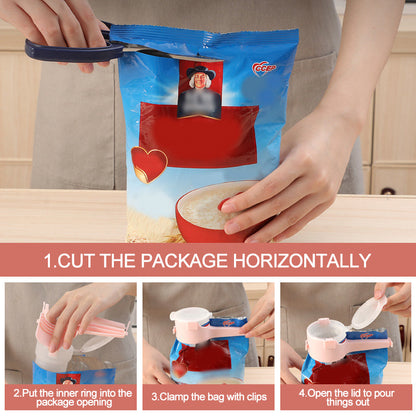 CCEP

1.CUT THE PACKAGE HORIZONTALLY

2.Put the inner ring into the package opening

3.Clamp the bag with clips

4.Open the lid to pour things out