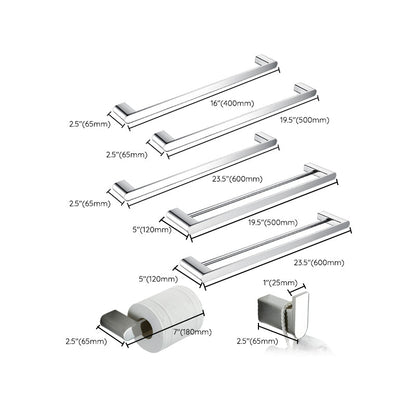 16"(400mm)
2.5"(65mm)
19.5"(500mm)
2.5"(65mm)
23.5"(600mm)
2.5"(65mm)
19.5"(500mm)
5"(120mm)
23.5"(600mm)
5"(120mm)
1"(25mm)
7"(180mm)
2.5"(65mm)
2.5"(65mm)