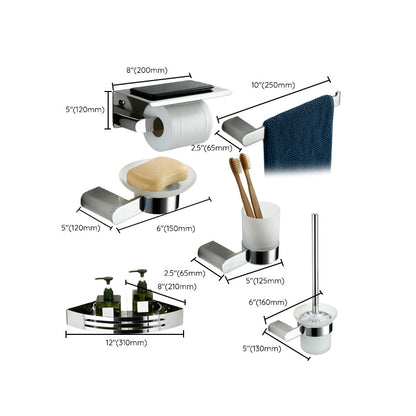 8"(200mm)

5"(120mm)

10"(250mm)

2.5"(65mm)

5"(120mm)

6"(150mm)

2.5"(65mm)

5"(125mm)

8"(210mm)

12"(310mm)

6"(160mm)

5"(130mm)