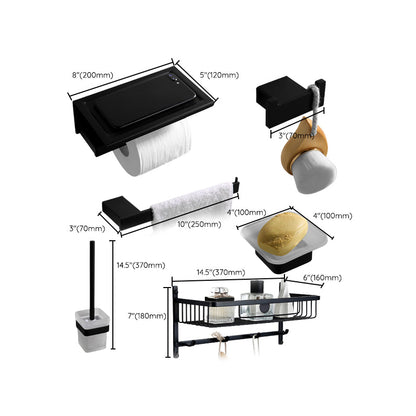 8"(200mm)
5"(120mm)
3"(70mm)
3"(70mm)
10"(250mm)
4"(100mm)
4"(100mm)
14.5"(370mm)
14.5"(370mm)
6"(160mm)
7"(180mm)