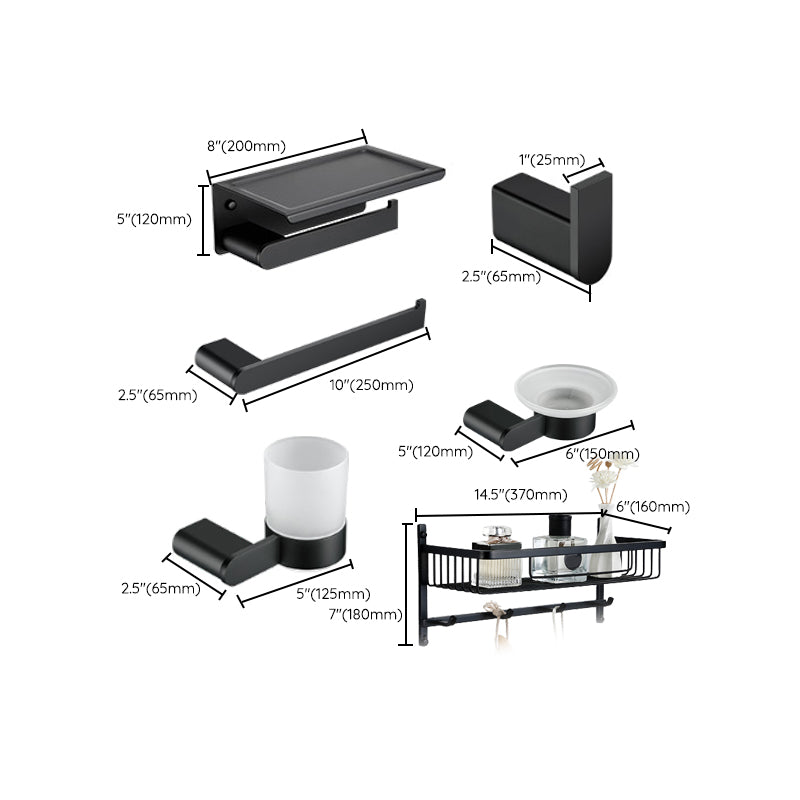 8"(200mm)

5"(120mm)

1"(25mm)

2.5"(65mm)

2.5"(65mm)

10"(250mm)

5"(120mm)

6"(150mm)

14.5"(370mm)

6"(160mm)

2.5"(65mm)

5"(125mm)

7"(180mm)