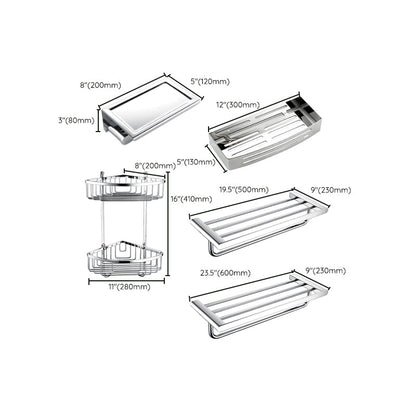 8"(200mm)
5"(120mm)
3"(80mm)
12"(300mm)
5"(130mm)
8"(200mm)
16"(410mm)
11"(280mm)
19.5"(500mm)
9"(230mm)
23.5"(600mm)
9"(230mm)