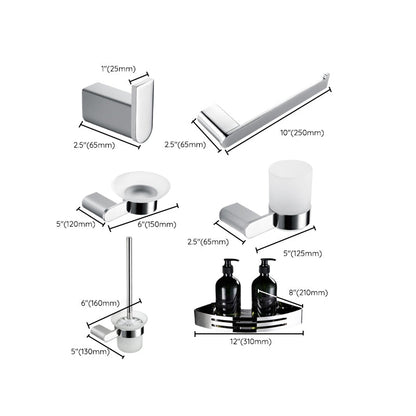 1"(25mm)

2.5"(65mm)

2.5"(65mm)

10"(250mm)

5"(120mm)

6"(150mm)

2.5"(65mm)

5"(125mm)

6"(160mm)

5"(130mm)

8"(210mm)

12"(310mm)