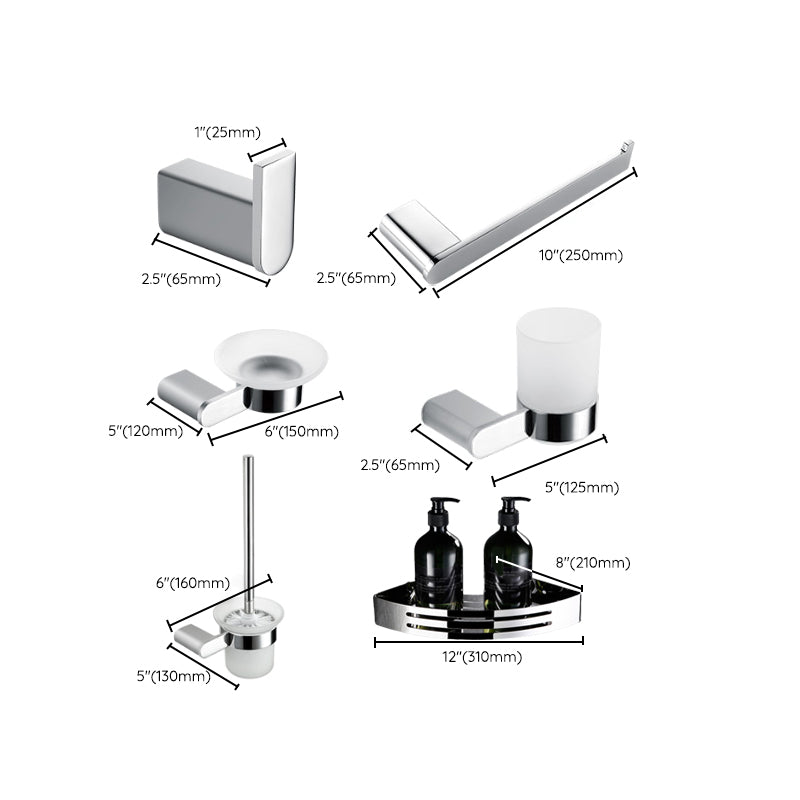 1"(25mm)

2.5"(65mm)

2.5"(65mm)

10"(250mm)

5"(120mm)

6"(150mm)

2.5"(65mm)

5"(125mm)

6"(160mm)

5"(130mm)

8"(210mm)

12"(310mm)