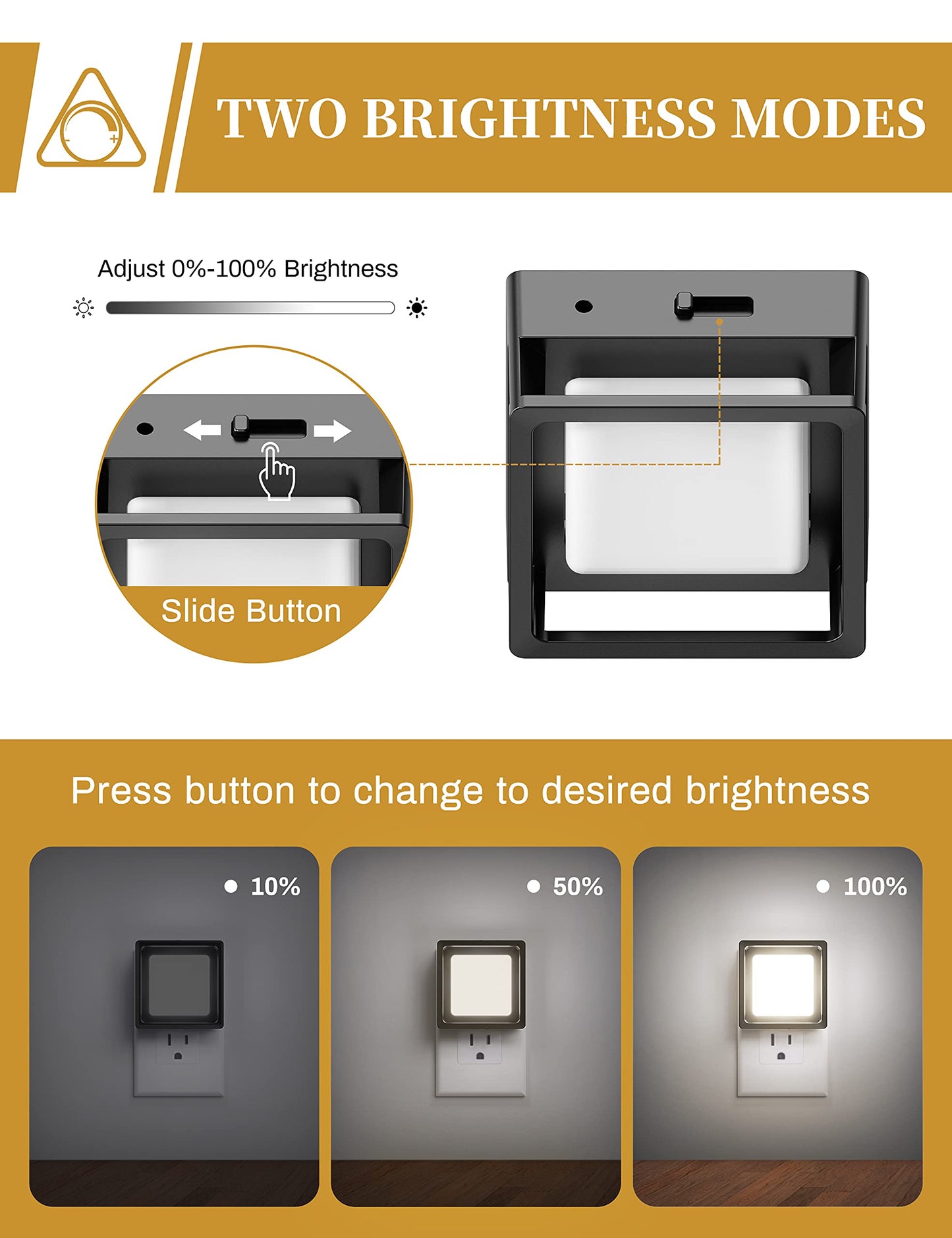 TWO BRIGHTNESS MODES

Adjust 0%-100% Brightness

Slide Button

Press button to change to desired brightness

10%

50%

100%