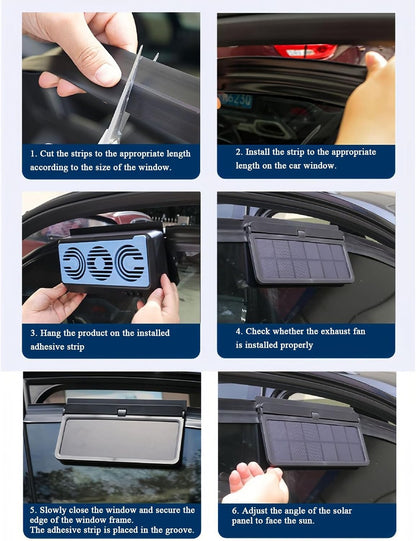 1. Cut the strips to the appropriate length according to the size of the window.

2. Install the strip to the appropriate length on the car window.

3. Hang the product on the installed adhesive strip

4. Check whether the exhaust fan is installed properly

5. Slowly close the window and secure the edge of the window frame.
The adhesive strip is placed in the groove.

6. Adjust the angle of the solar panel to face the sun.