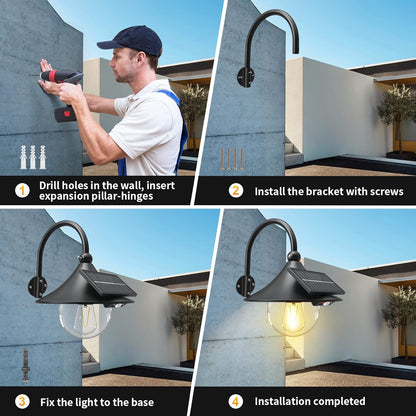 1 Drill holes in the wall, insert expansion pillar-hinges

2 Install the bracket with screws

3 Fix the light to the base

4 Installation completed