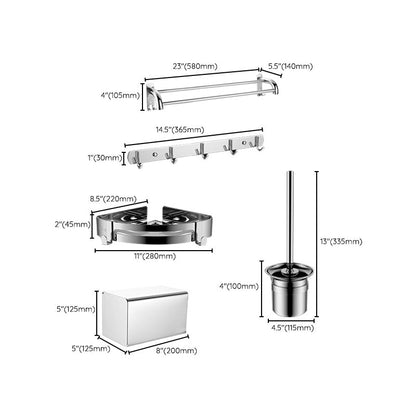 23"(580mm)
5.5"(140mm)
4"(105mm)
14.5"(365mm)
1"(30mm)
8.5"(220mm)
2"(45mm)
11"(280mm)
13"(335mm)
4"(100mm)
4.5"(115mm)
5"(125mm)
5"(125mm)
8"(200mm)