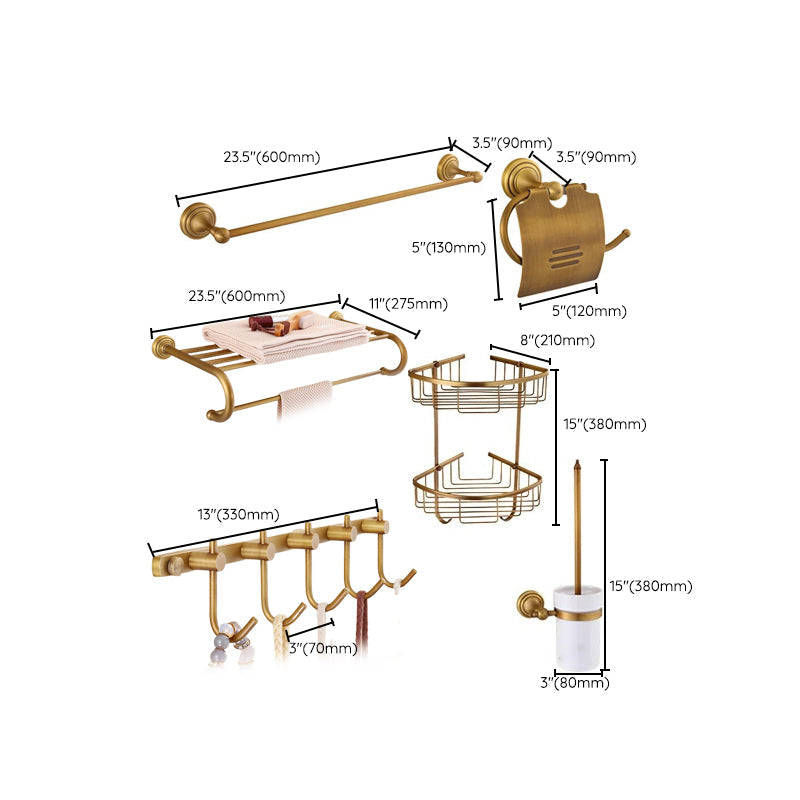 23.5"(600mm)

3.5"(90mm)

3.5"(90mm)

5"(130mm)

5"(120mm)

23.5"(600mm)

11"(275mm)

8"(210mm)

15"(380mm)

13"(330mm)

3"(70mm)

15"(380mm)

3"(80mm)