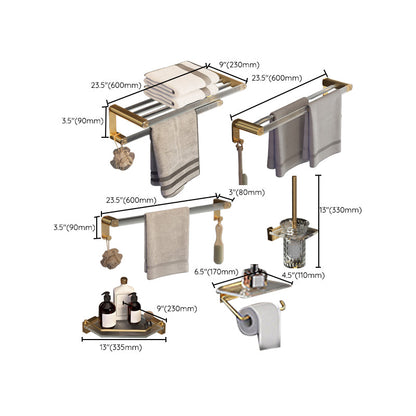 9"(230mm)
23.5"(600mm)
23.5"(600mm)
3.5"(90mm)
23.5"(600mm)
3"(80mm)
3.5"(90mm)
13"(330mm)
6.5"(170mm)
4.5"(110mm)
9"(230mm)
13"(335mm)