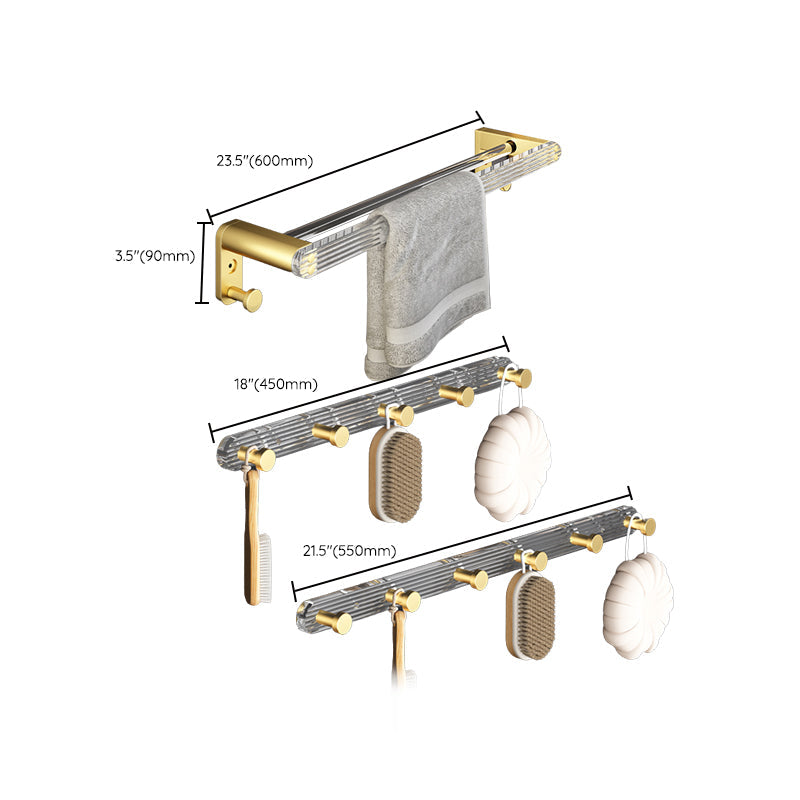 23.5"(600mm)

3.5"(90mm)

18"(450mm)

21.5"(550mm)