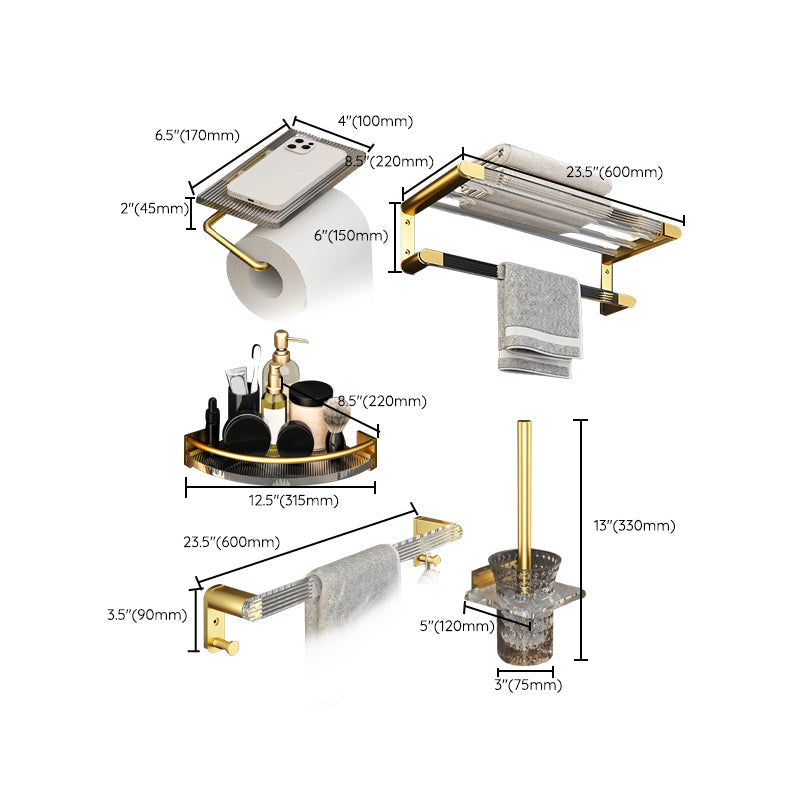 6.5"(170mm)

4"(100mm)

2"(45mm)

8.5"(220mm)

23.5"(600mm)

6"(150mm)

8.5"(220mm)

12.5"(315mm)

23.5"(600mm)

3.5"(90mm)

13"(330mm)

5"(120mm)

3"(75mm)