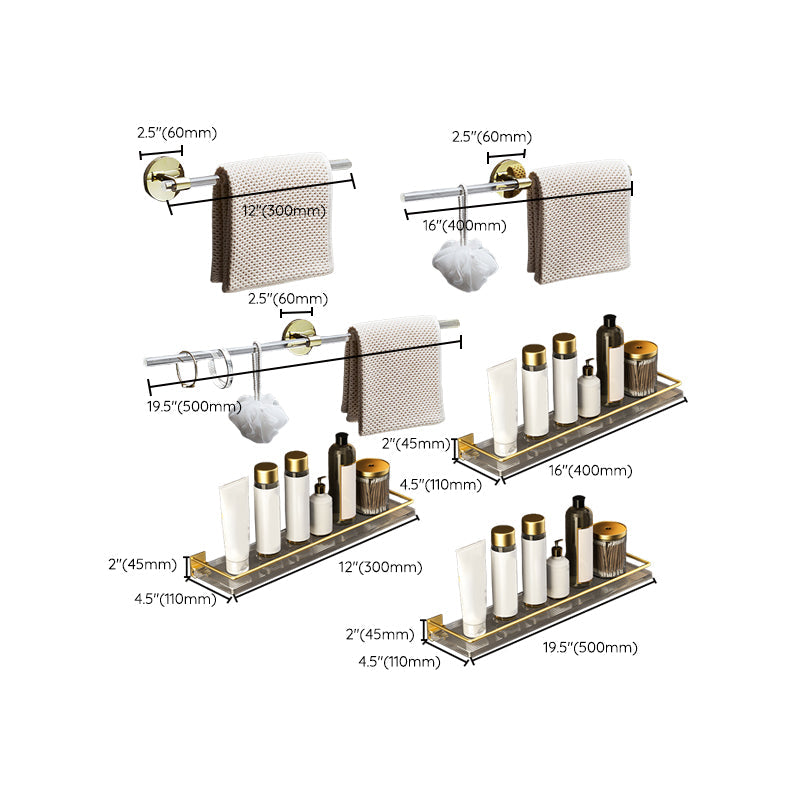 2.5"(60mm)
12"(300mm)

2.5"(60mm)
16"(400mm)

2.5"(60mm)
19.5"(500mm)

2"(45mm)
4.5"(110mm)
16"(400mm)

2"(45mm)
4.5"(110mm)
12"(300mm)

2"(45mm)
4.5"(110mm)
19.5"(500mm)