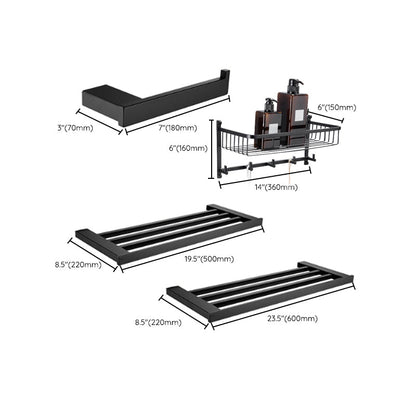 3"(70mm)
7"(180mm)
6"(150mm)
6"(160mm)
14"(360mm)
8.5"(220mm)
19.5"(500mm)
8.5"(220mm)
23.5"(600mm)