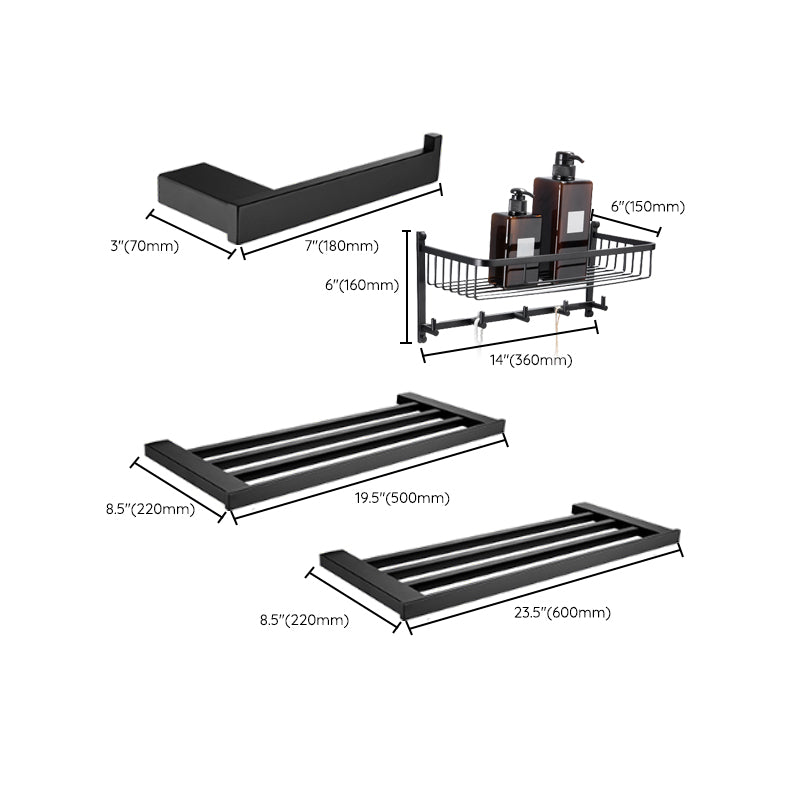 3"(70mm)
7"(180mm)
6"(150mm)
6"(160mm)
14"(360mm)
8.5"(220mm)
19.5"(500mm)
8.5"(220mm)
23.5"(600mm)