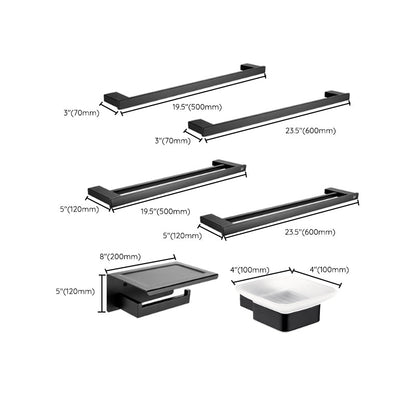 3"(70mm)
19.5"(500mm)
3"(70mm)
23.5"(600mm)
5"(120mm)
19.5"(500mm)
5"(120mm)
23.5"(600mm)
8"(200mm)
5"(120mm)
4"(100mm)
4"(100mm)