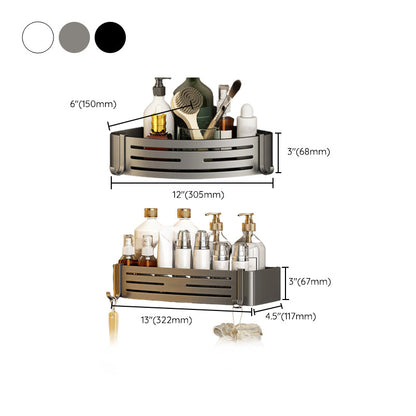 6"(150mm)

3"(68mm)

12"(305mm)

3"(67mm)

13"(322mm)

4.5"(117mm)