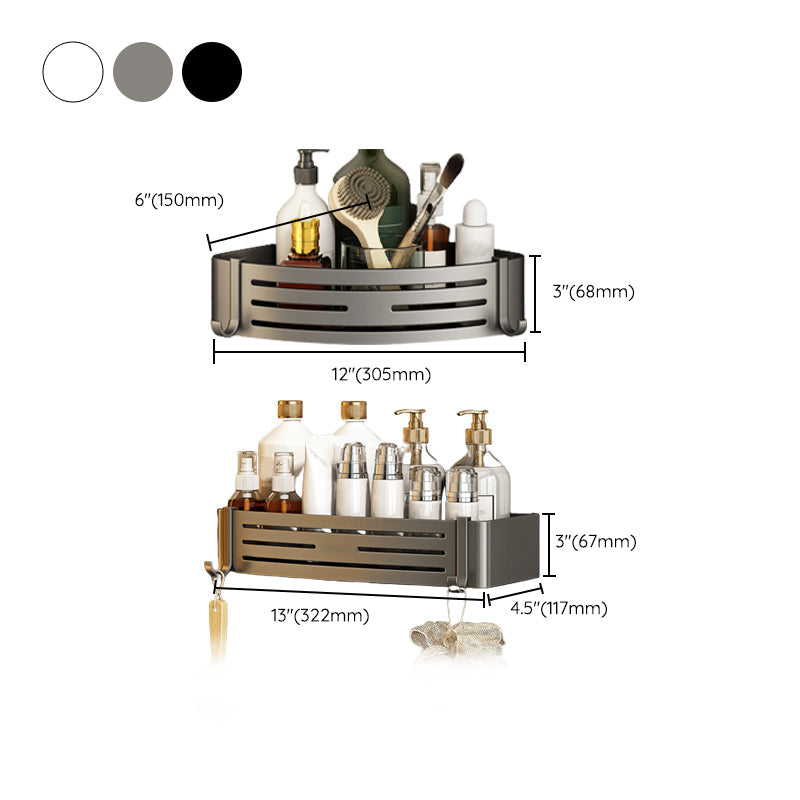 6"(150mm)

3"(68mm)

12"(305mm)

3"(67mm)

13"(322mm)

4.5"(117mm)