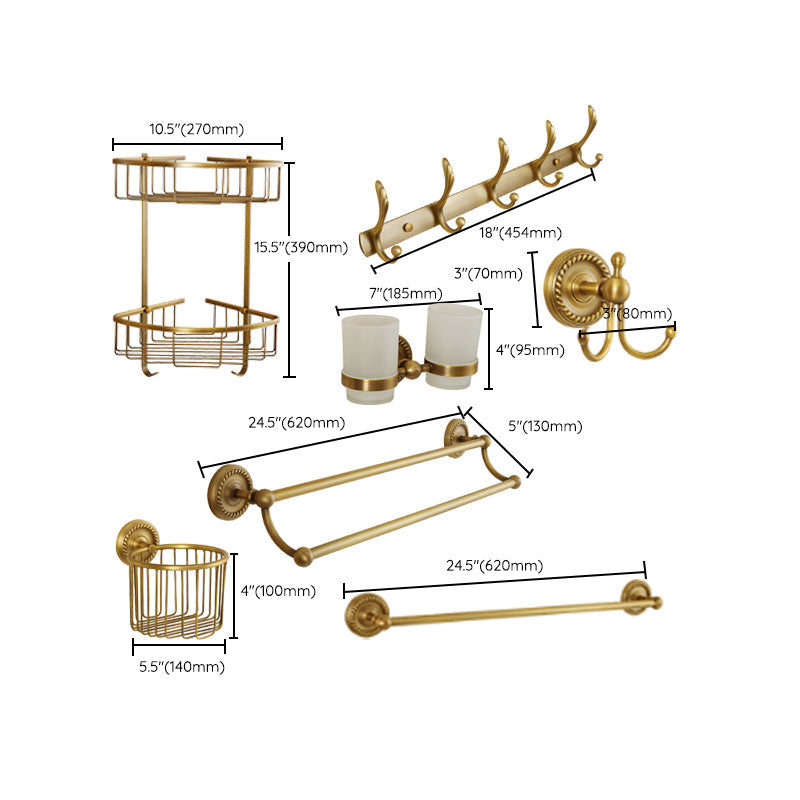 10.5"(270mm)

15.5"(390mm)

18"(454mm)

3"(70mm)

3"(80mm)

7"(185mm)

4"(95mm)

24.5"(620mm)

5"(130mm)

4"(100mm)

5.5"(140mm)

24.5"(620mm)