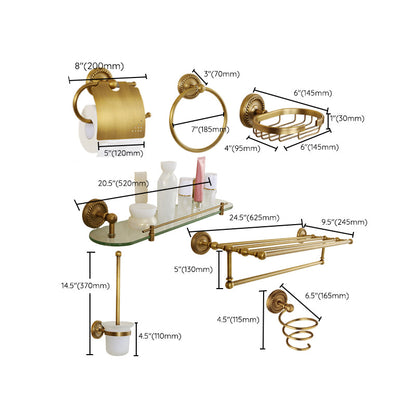 8"(200mm)
5"(120mm)
3"(70mm)
7"(185mm)
6"(145mm)
1"(30mm)
4"(95mm)
6"(145mm)
20.5"(520mm)
24.5"(625mm)
9.5"(245mm)
5"(130mm)
14.5"(370mm)
4.5"(110mm)
6.5"(165mm)
4.5"(115mm)