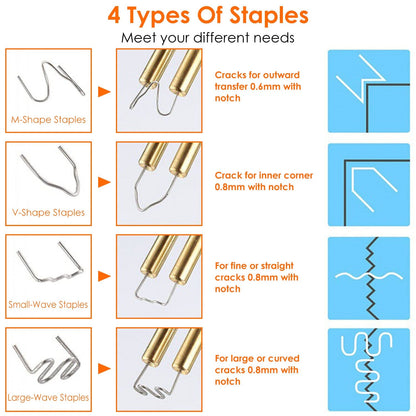 4 Types Of Staples

Meet your different needs

M-Shape Staples

Cracks for outward transfer 0.6mm with notch

V-Shape Staples

Crack for inner corner 0.8mm with notch

Small-Wave Staples

For fine or straight cracks 0.8mm with notch

Large-Wave Staples

For large or curved cracks 0.8mm with notch