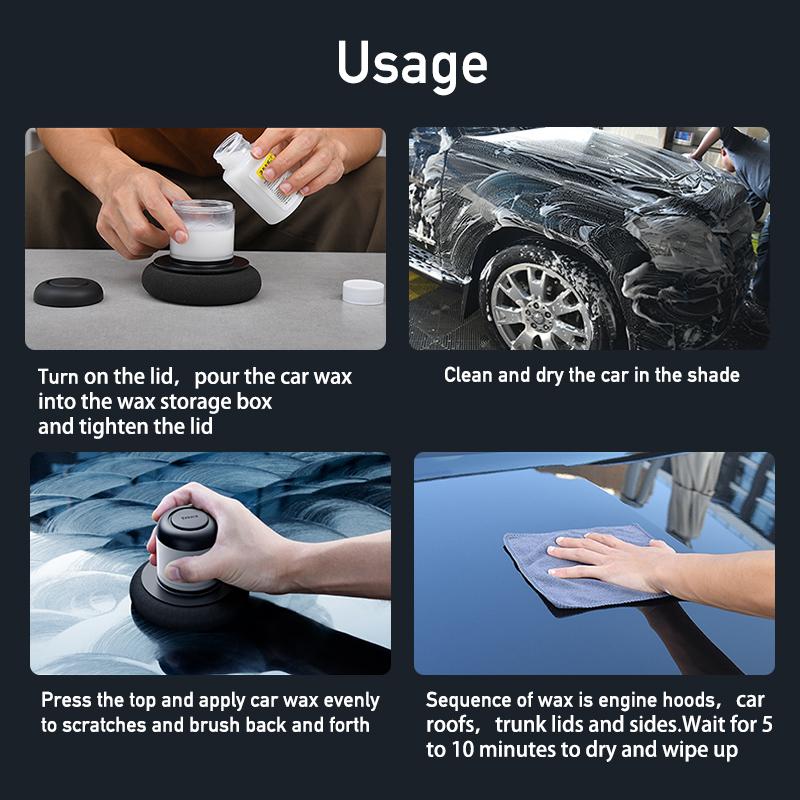 Usage

Turn on the lid， pour the car wax into the wax storage box and tighten the lid

Clean and dry the car in the shade

Press the top and apply car wax evenly to scratches and brush back and forth

Sequence of wax is engine hoods， car roofs， trunk lids and sides.Wait for 5 to 10 minutes to dry and wipe up