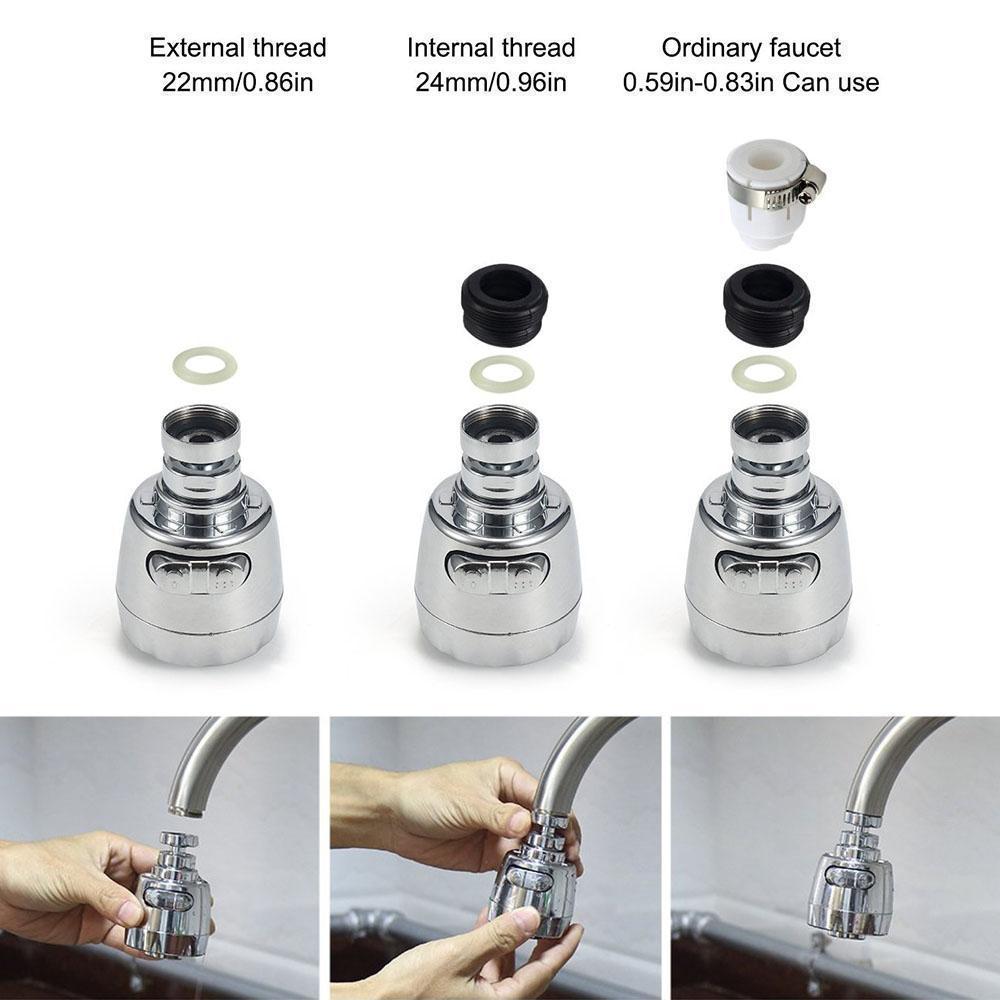 External thread
22mm/0.86in

Internal thread
24mm/0.96in

Ordinary faucet
0.59in-0.83in Can use