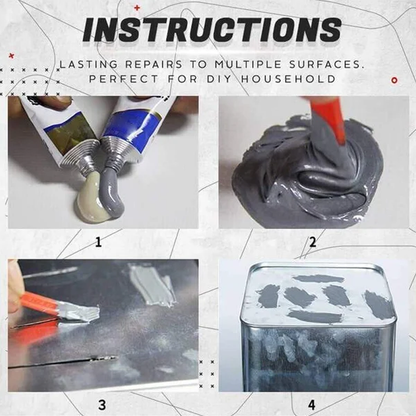 INSTRUCTIONS

LASTING REPAIRS TO MULTIPLE SURFACES. PERFECT FOR DIY HOUSEHOLD

1

2

3

4