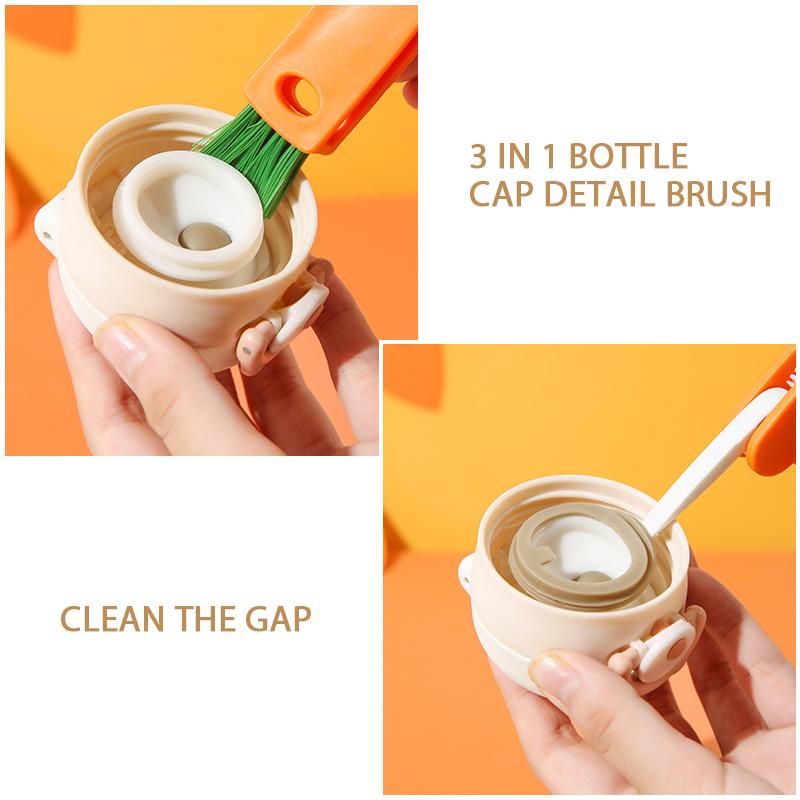 3 IN 1 BOTTLE
CAP DETAIL BRUSH

CLEAN THE GAP