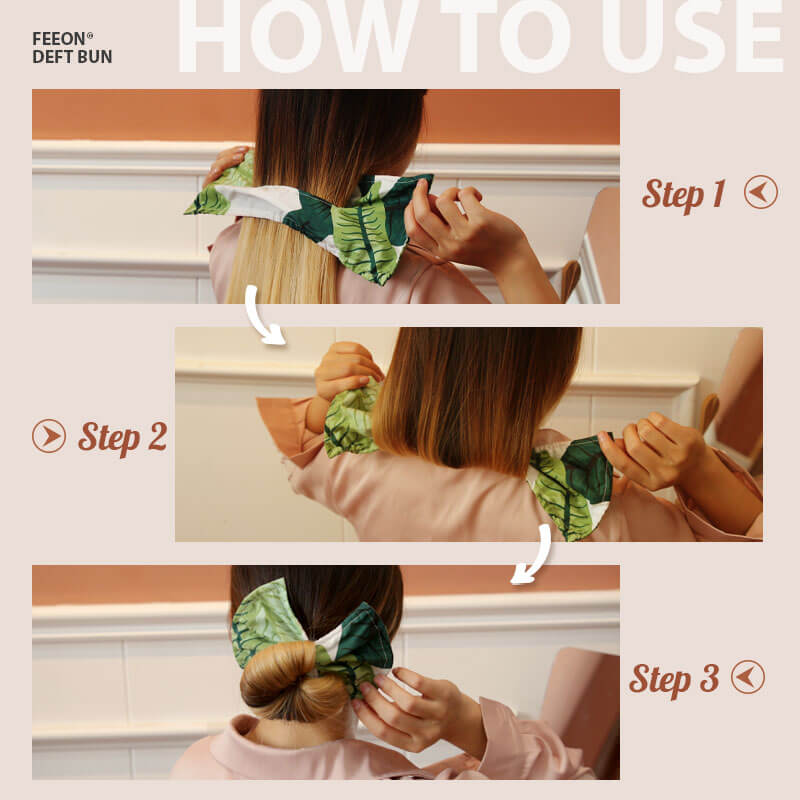 FEEON®
DEFT BUN

HOW TO USE

Step 1

Step 2

Step 3