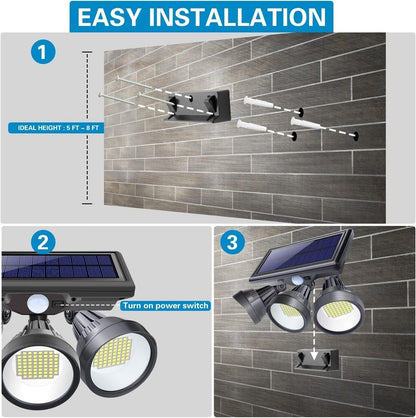 EASY INSTALLATION

1

IDEAL HEIGHT : 5 FT – 8 FT

2

Turn on power switch

3