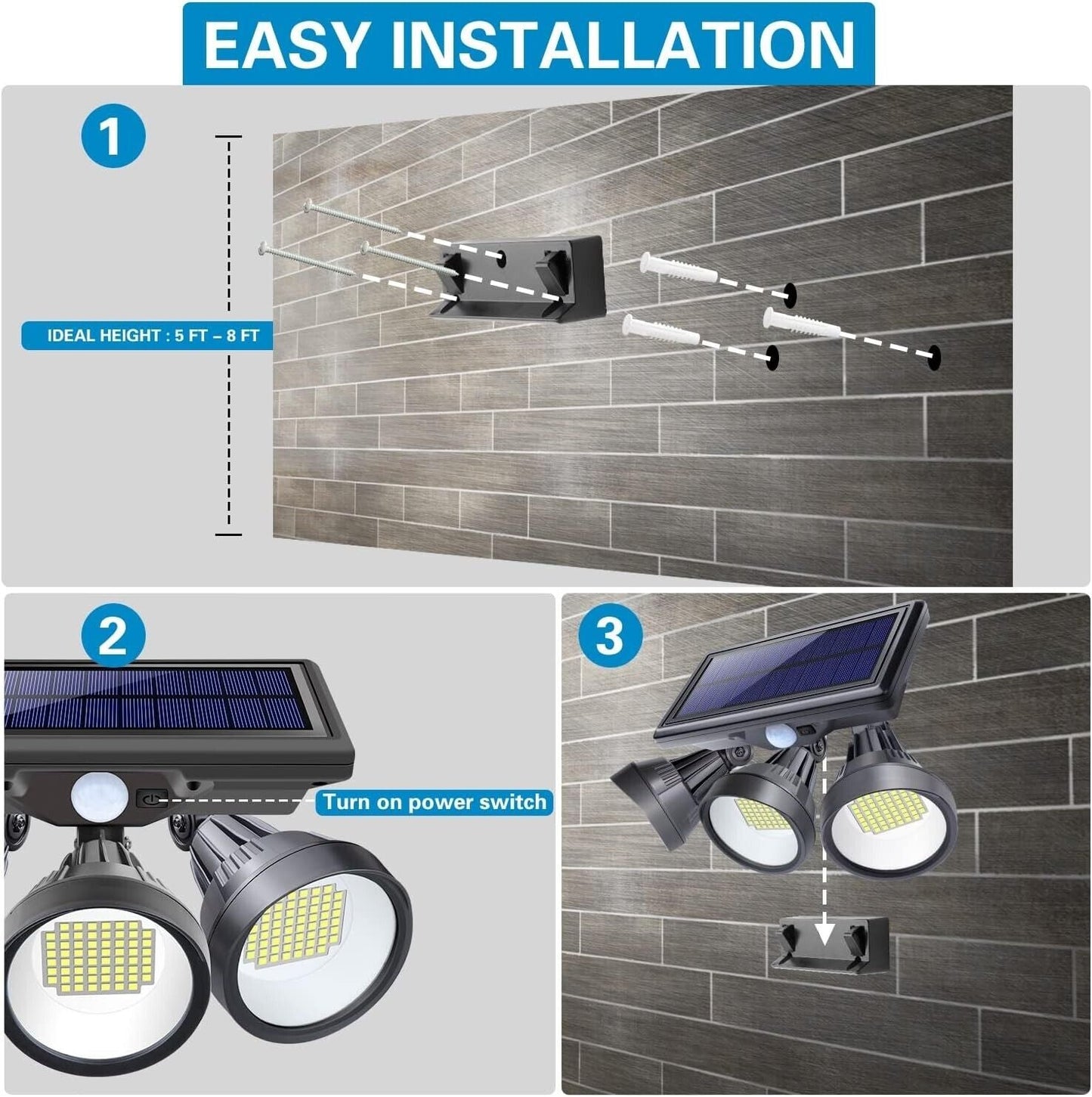 EASY INSTALLATION

1

IDEAL HEIGHT : 5 FT – 8 FT

2

Turn on power switch

3