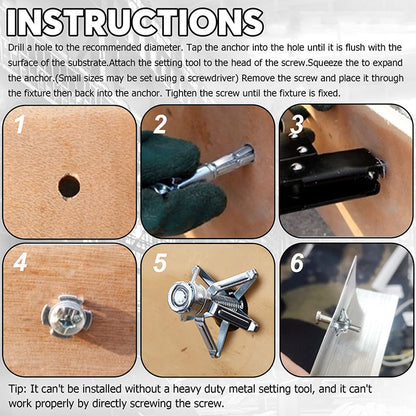 INSTRUCTIONS

Drill a hole to the recommended diameter. Tap the anchor into the hole until it is flush with the surface of the substrate.Attach the setting tool to the head of the screw.Squeeze the to expand the anchor.(Small sizes may be set using a screwdriver) Remove the screw and place it through the fixture then back into the anchor. Tighten the screw until the fixture is fixed.

1

2

3

4

5

6

Tip: It can't be installed without a heavy duty metal setting tool, and it can't work properly by directly screwing the screw.