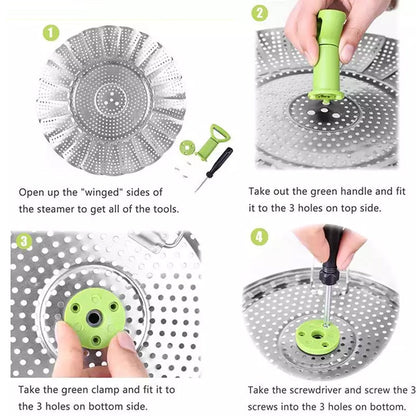 1

Open up the "winged" sides of the steamer to get all of the tools.

2

Take out the green handle and fit it to the 3 holes on top side.

3

Take the green clamp and fit it to the 3 holes on bottom side.

4

Take the screwdriver and screw the 3 screws into the 3 holes on bottom.