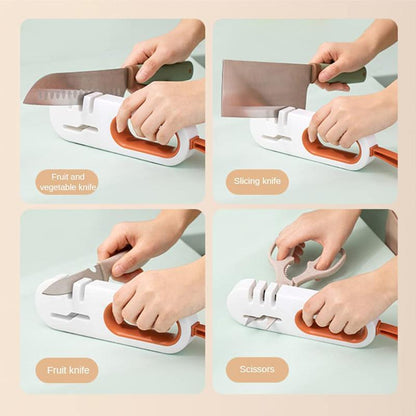 Fruit and vegetable knife

Slicing knife

Fruit knife

Scissors